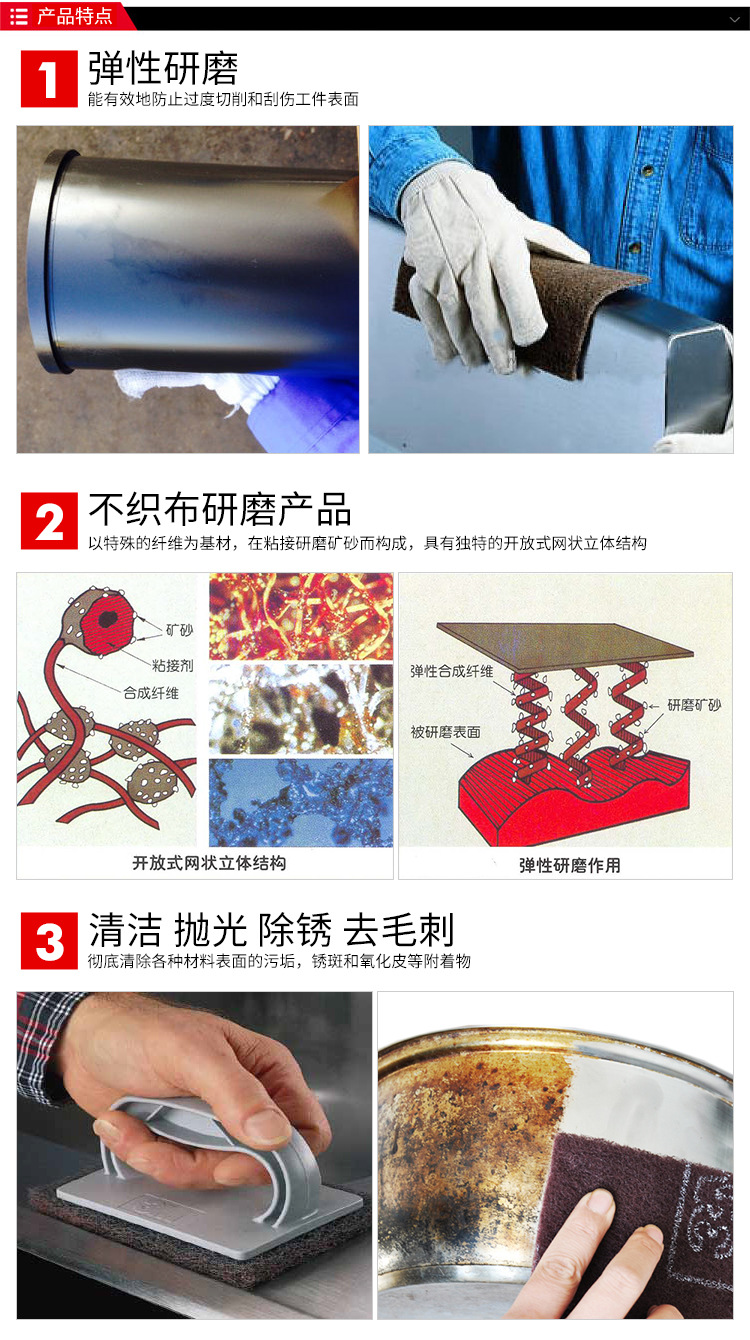 产品特点

1 弹性研磨
能有效地防止过度切削和刮伤工件表面

2 不织布研磨产品
以特殊的纤维为基材，在粘接研磨矿砂而构成，具有独特的开放式网状立体结构

矿砂
粘接剂
合成纤维
开放式网状立体结构

弹性合成纤维
研磨矿砂
被研磨表面
弹性研磨作用

3 清洁 抛光 除锈 去毛刺
彻底清除各种材料表面的污垢，锈斑和氧化皮等附着物